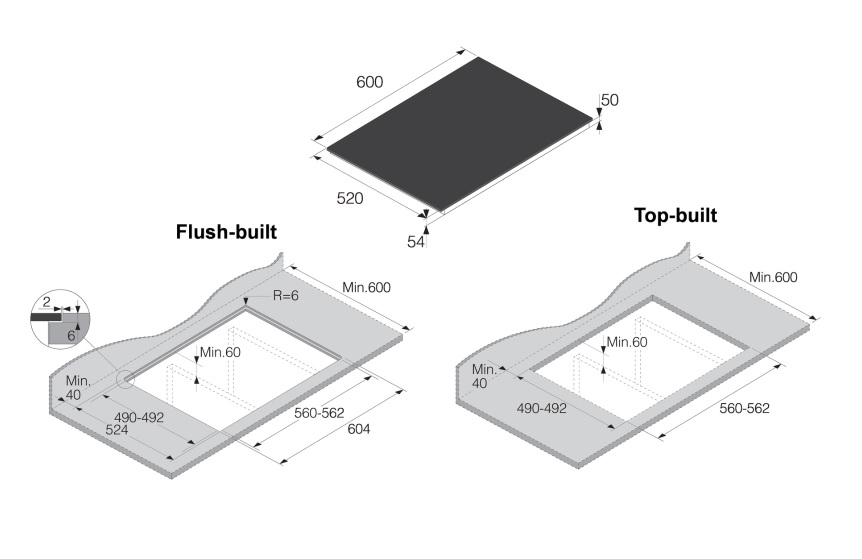 600

50

520

54

Flush-built

Min.600

R=6

2

6

Min.60

Min. 40

490-492

524

560-562

604

Top-built

Min.600

Min.60

Min. 40

490-492

560-562